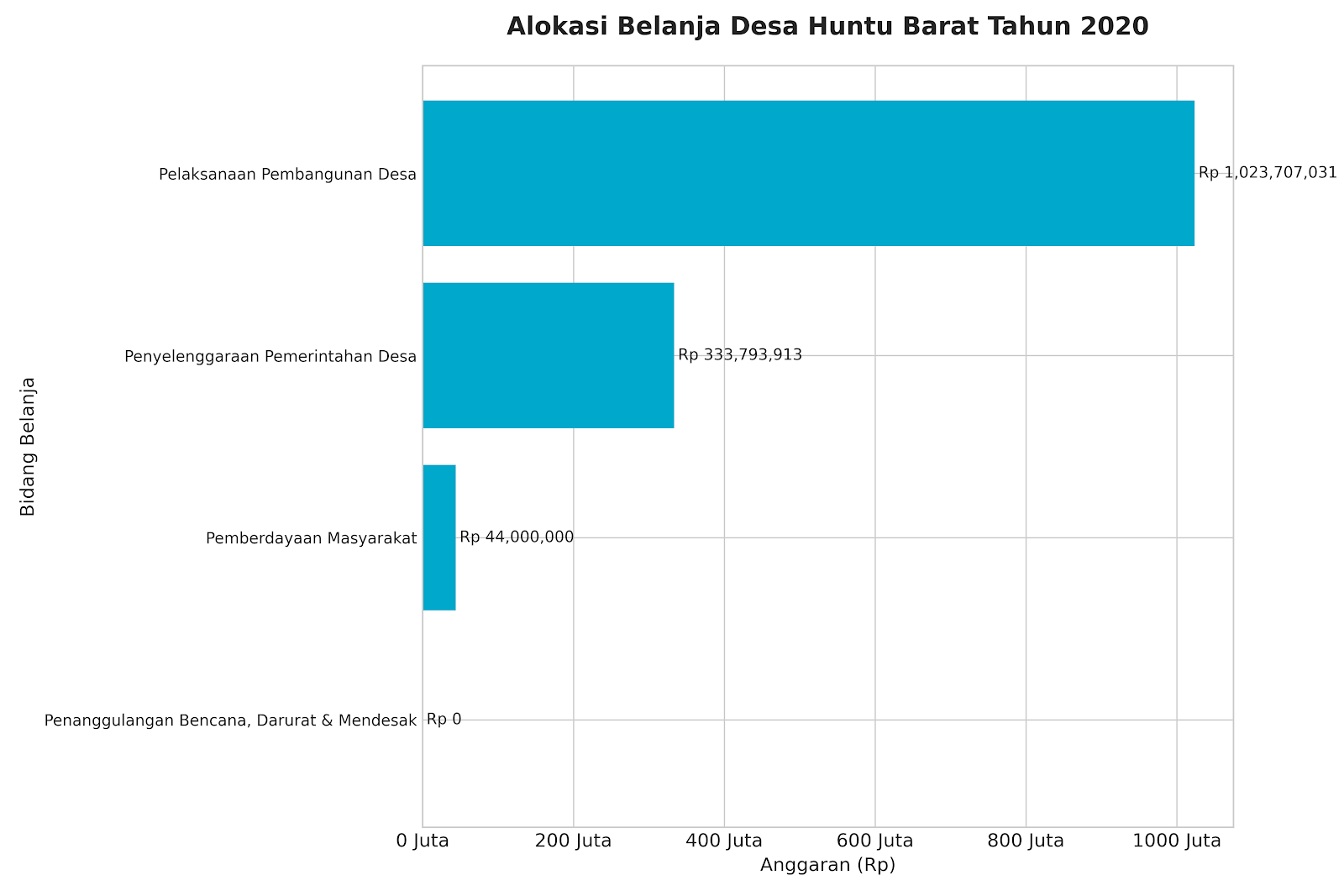 Alokasi Belanja Desa Huntu Barat Tahun 2020

Bidang Belanja

Pelaksanaan Pembangunan Desa
Rp 1,023,707,031

Penyelenggaraan Pemerintahan Desa
Rp 333,793,913

Pemberdayaan Masyarakat
Rp 44,000,000

Penanggulangan Bencana, Darurat & Mendesak
Rp 0

0 Juta
200 Juta
400 Juta
600 Juta
800 Juta
1000 Juta

Anggaran (Rp)