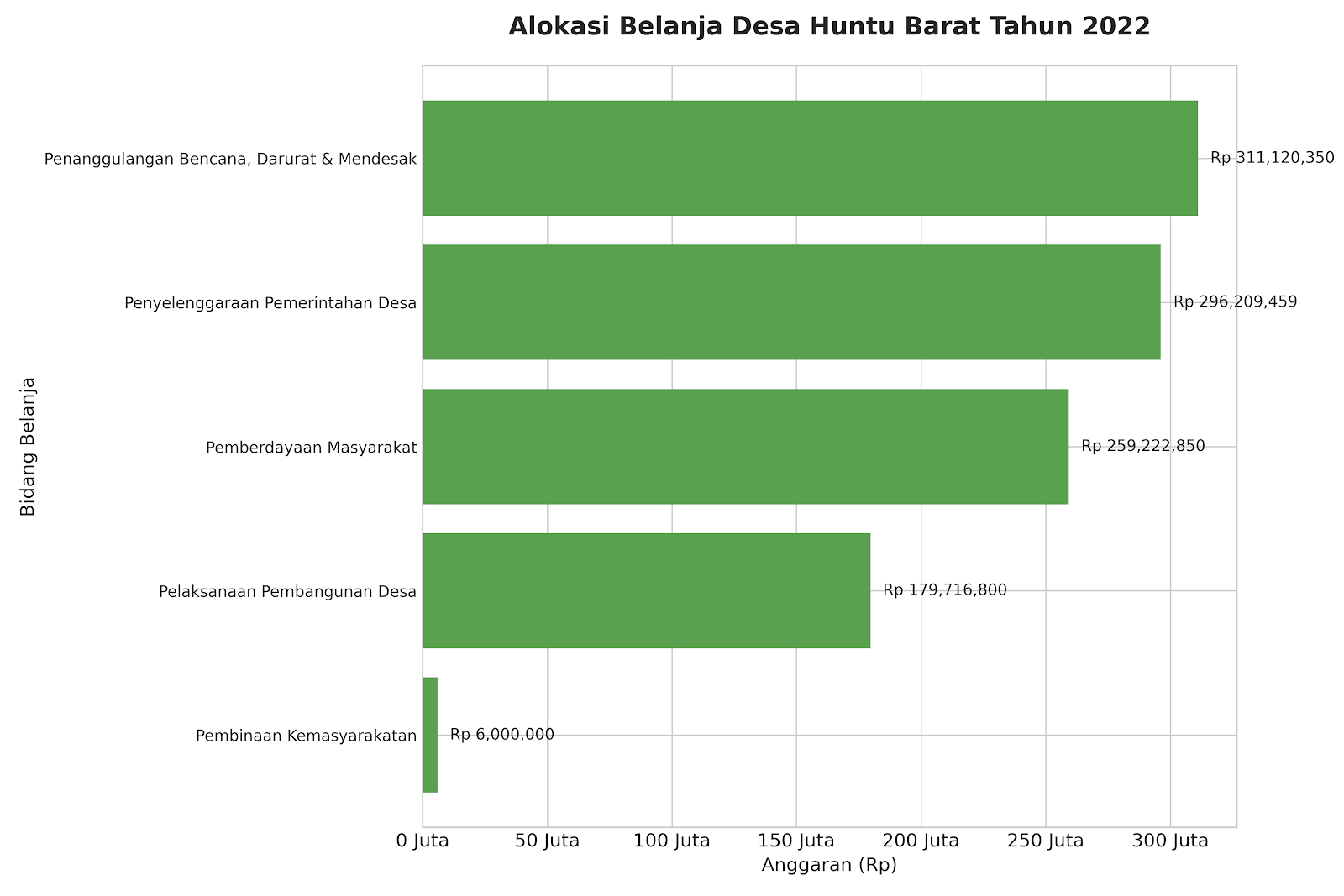 Alokasi Belanja Desa Huntu Barat Tahun 2022

Bidang Belanja

Penanggulangan Bencana, Darurat & Mendesak
Rp 311,120,350

Penyelenggaraan Pemerintahan Desa
Rp 296,209,459

Pemberdayaan Masyarakat
Rp 259,222,850

Pelaksanaan Pembangunan Desa
Rp 179,716,800

Pembinaan Kemasyarakatan
Rp 6,000,000

0 Juta
50 Juta
100 Juta
150 Juta
200 Juta
250 Juta
300 Juta

Anggaran (Rp)