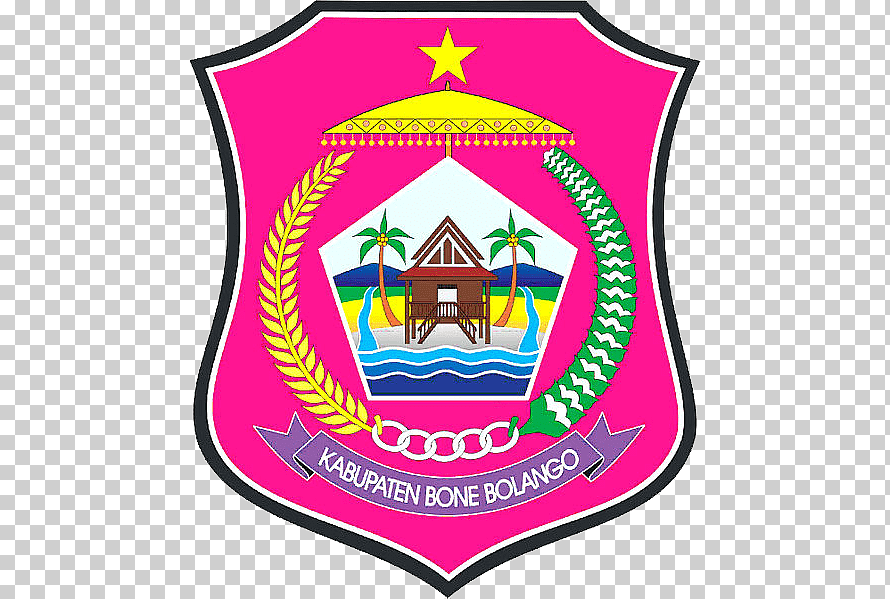 KABUPATEN BONE BOLANGO